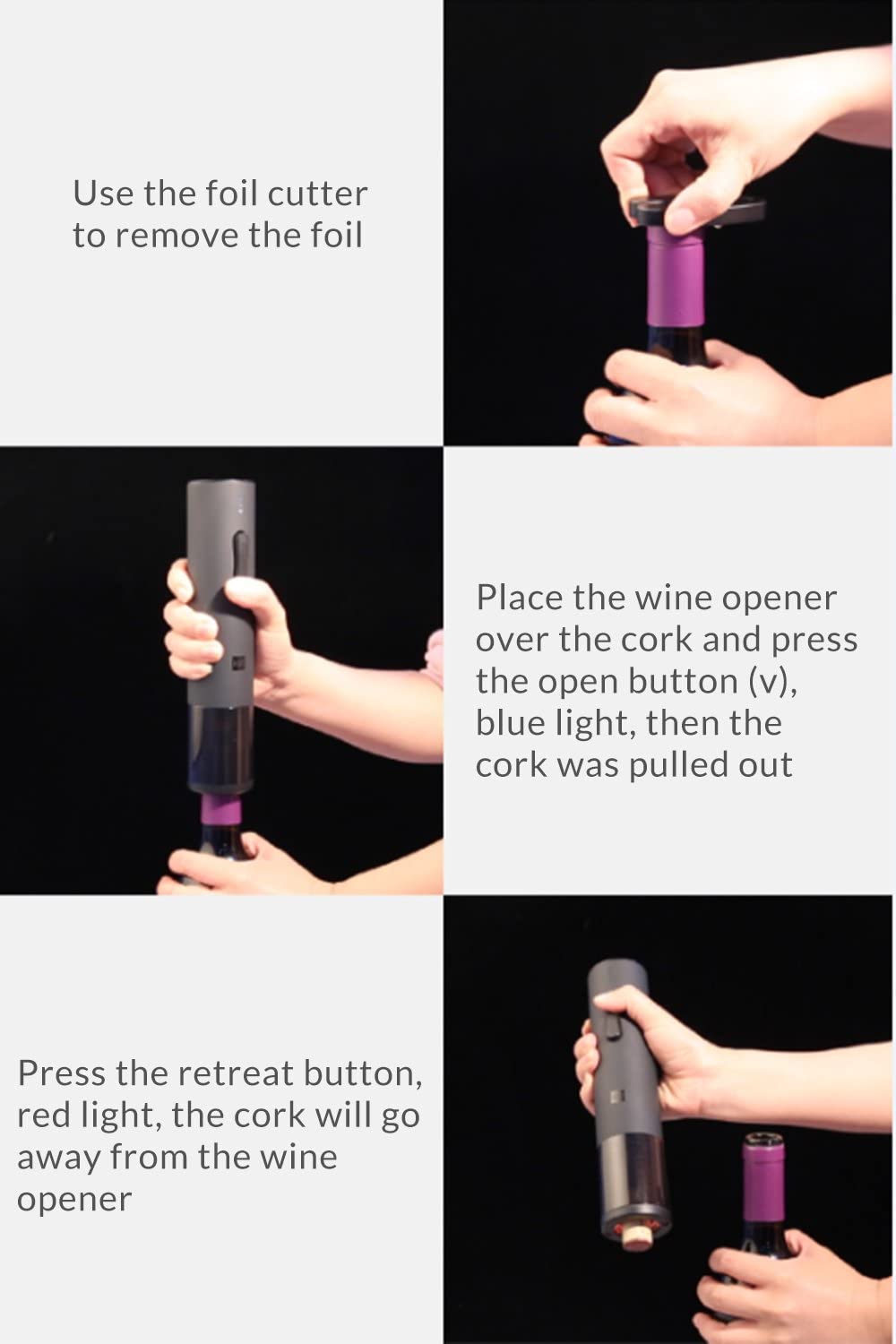 Use the foil cutter to remove the foil

Place the wine opener over the cork and press the open button (v), blue light, then the cork was pulled out

Press the retreat button, red light, the cork will go away from the wine opener